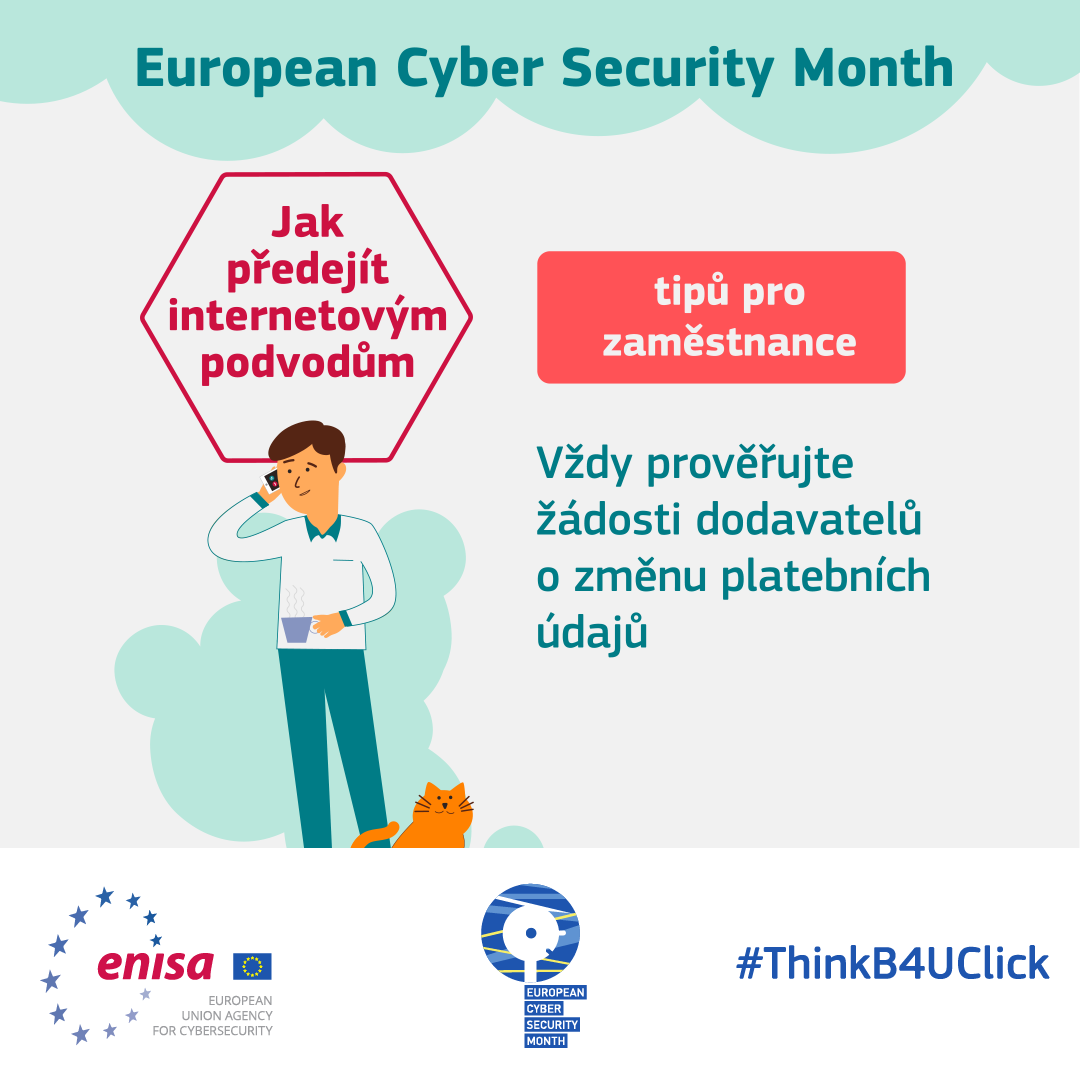 European Cyber Security Month

Jak předejít internetovým podvodům

tipů pro zaměstnance

Vždy prověřujte žádosti dodavatelů o změnu platebních údajů

enisa
EUROPEAN UNION AGENCY FOR CYBERSECURITY

EUROPEAN CYBER SECURITY MONTH

#ThinkB4UClick