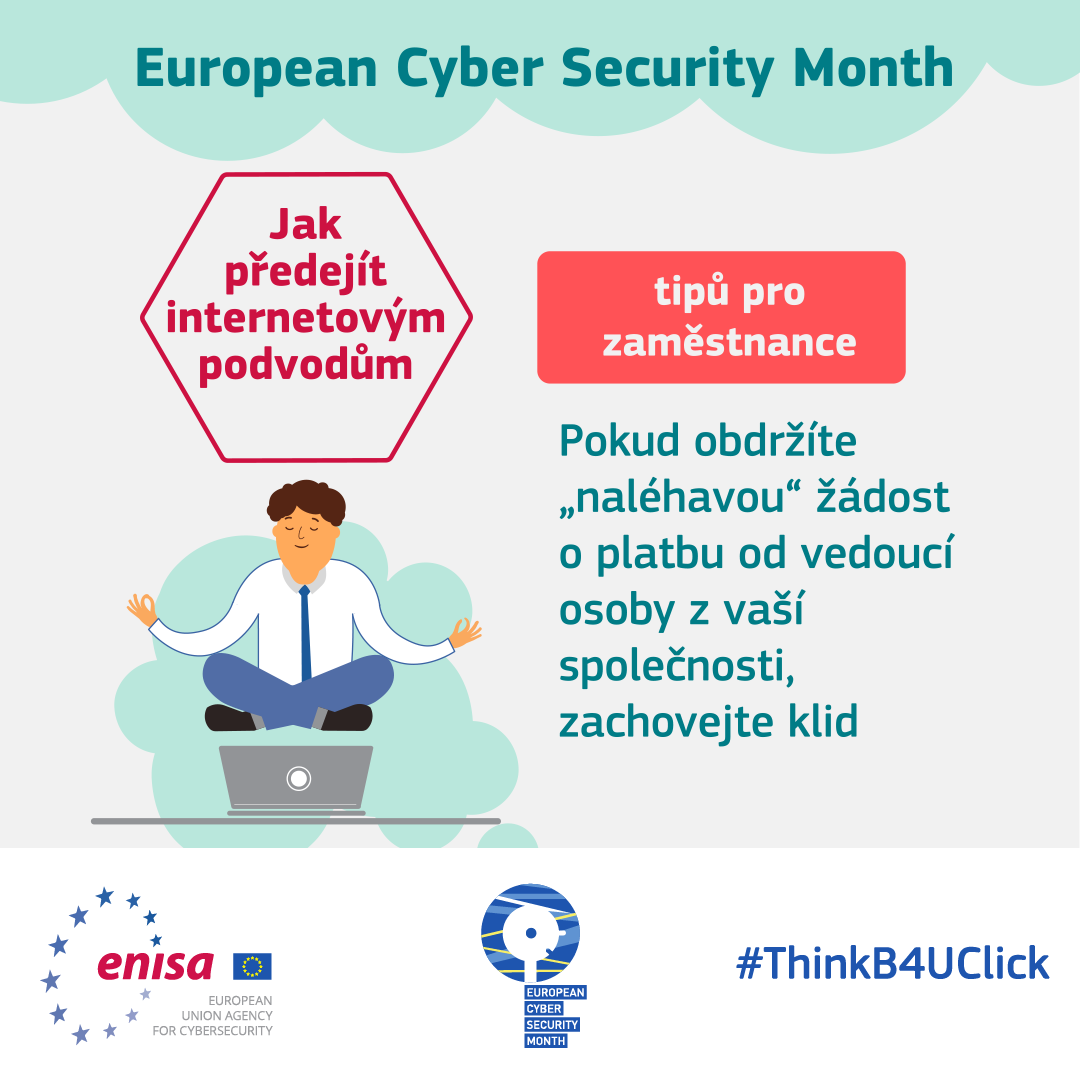 European Cyber Security Month

Jak předejít internetovým podvodům

tipů pro zaměstnance

Pokud obdržíte „naléhavou“ žádost o platbu od vedoucí osoby z vaší společnosti, zachovejte klid

enisa
EUROPEAN UNION AGENCY FOR CYBERSECURITY

EUROPEAN CYBER SECURITY MONTH

#ThinkB4UClick